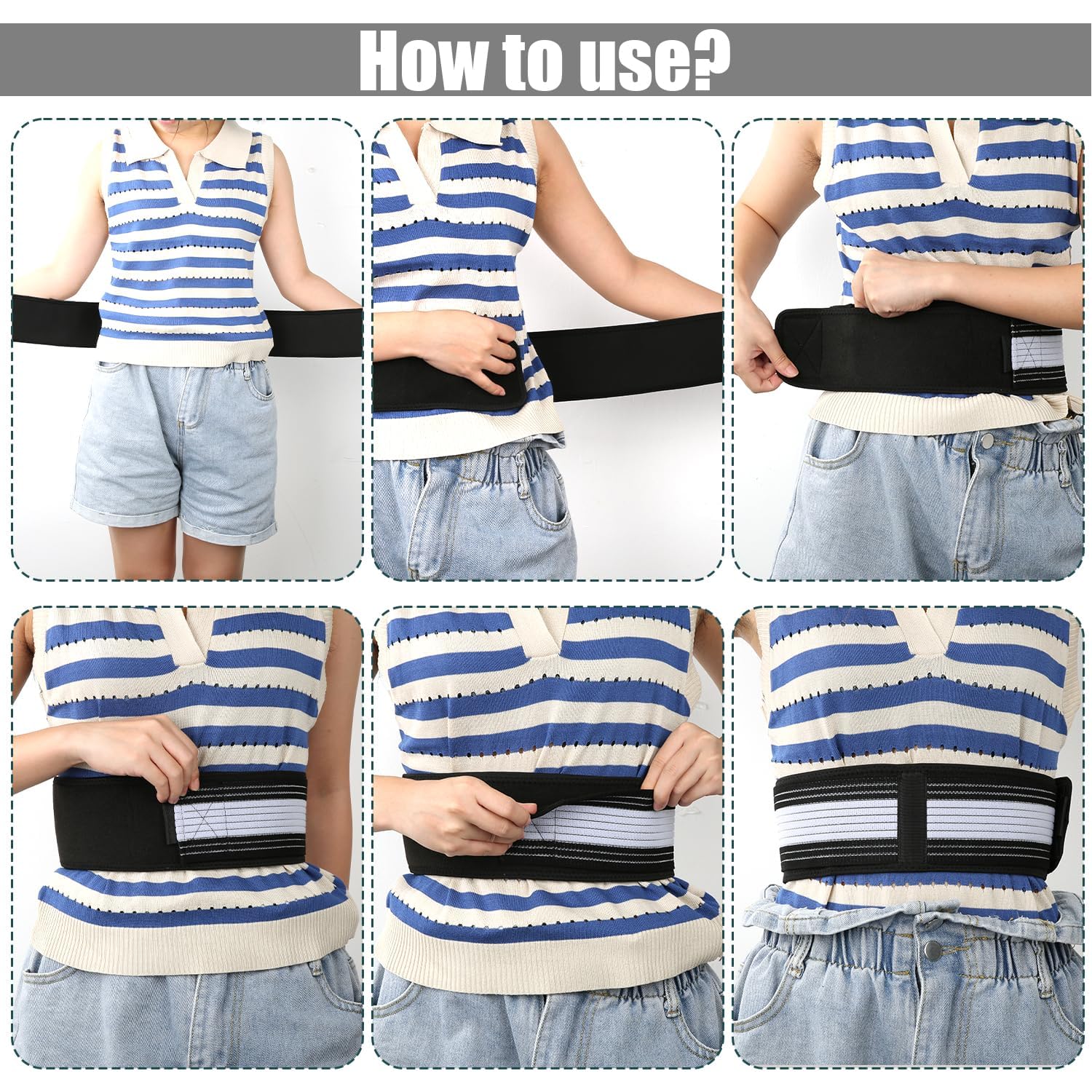 How to use?